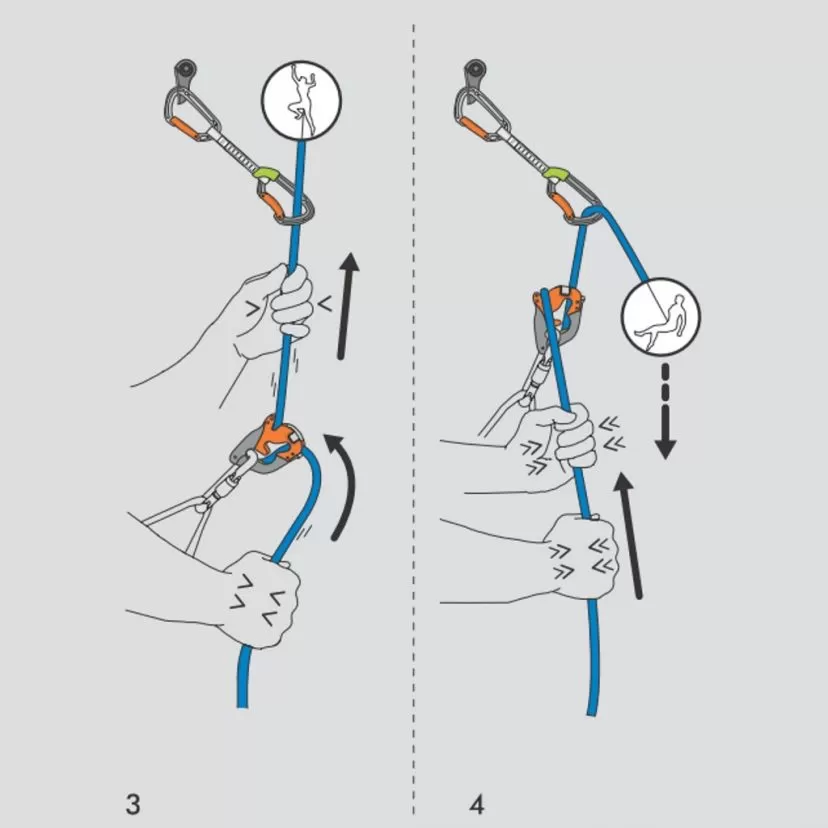 3

4