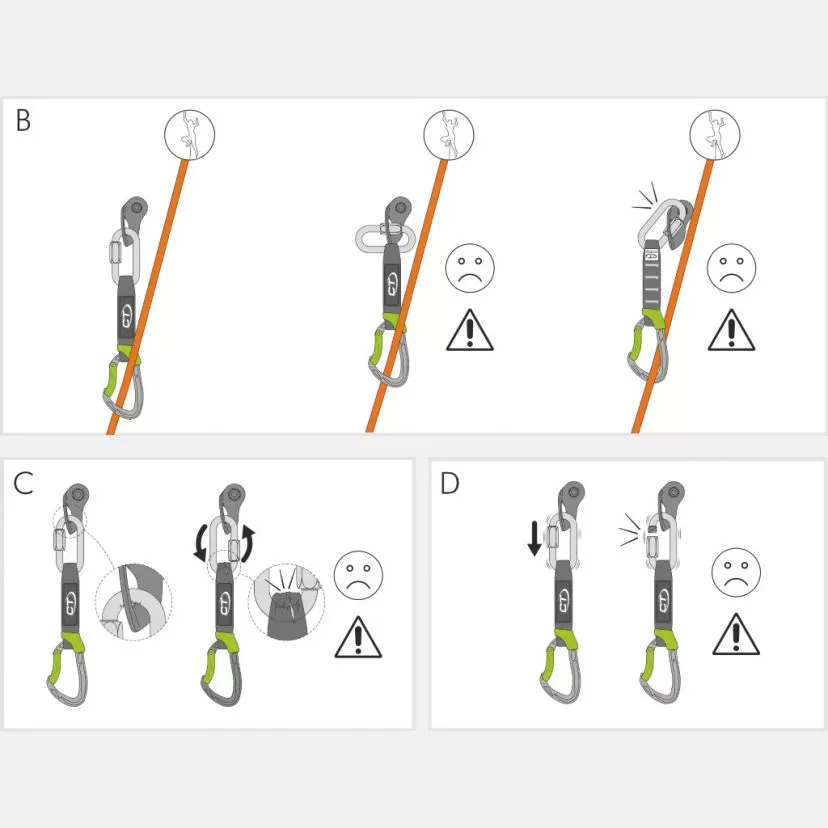 B

C

D